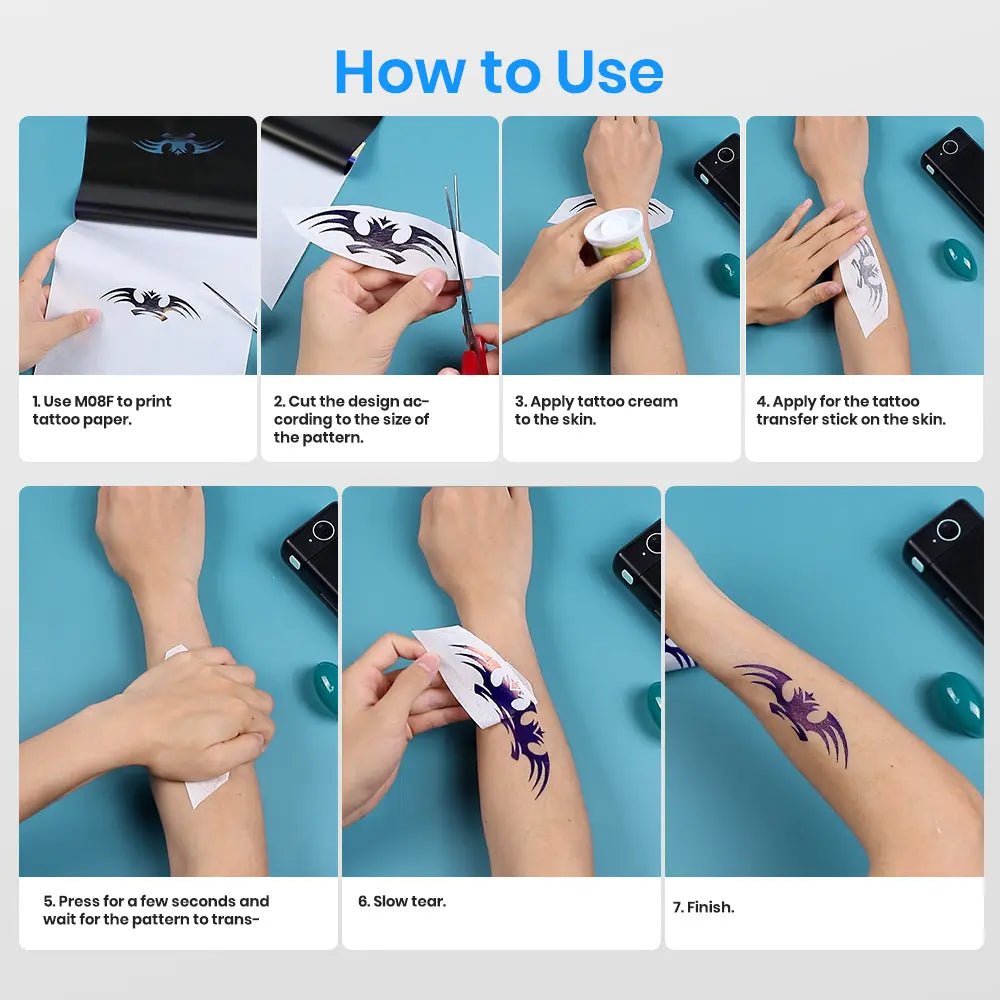 How to Use

1. Use M08F to print tattoo paper.

2. Cut the design according to the size of the pattern.

3. Apply tattoo cream to the skin.

4. Apply for the tattoo transfer stick on the skin.

5. Press for a few seconds and wait for the pattern to trans-

6. Slow tear.

7. Finish.