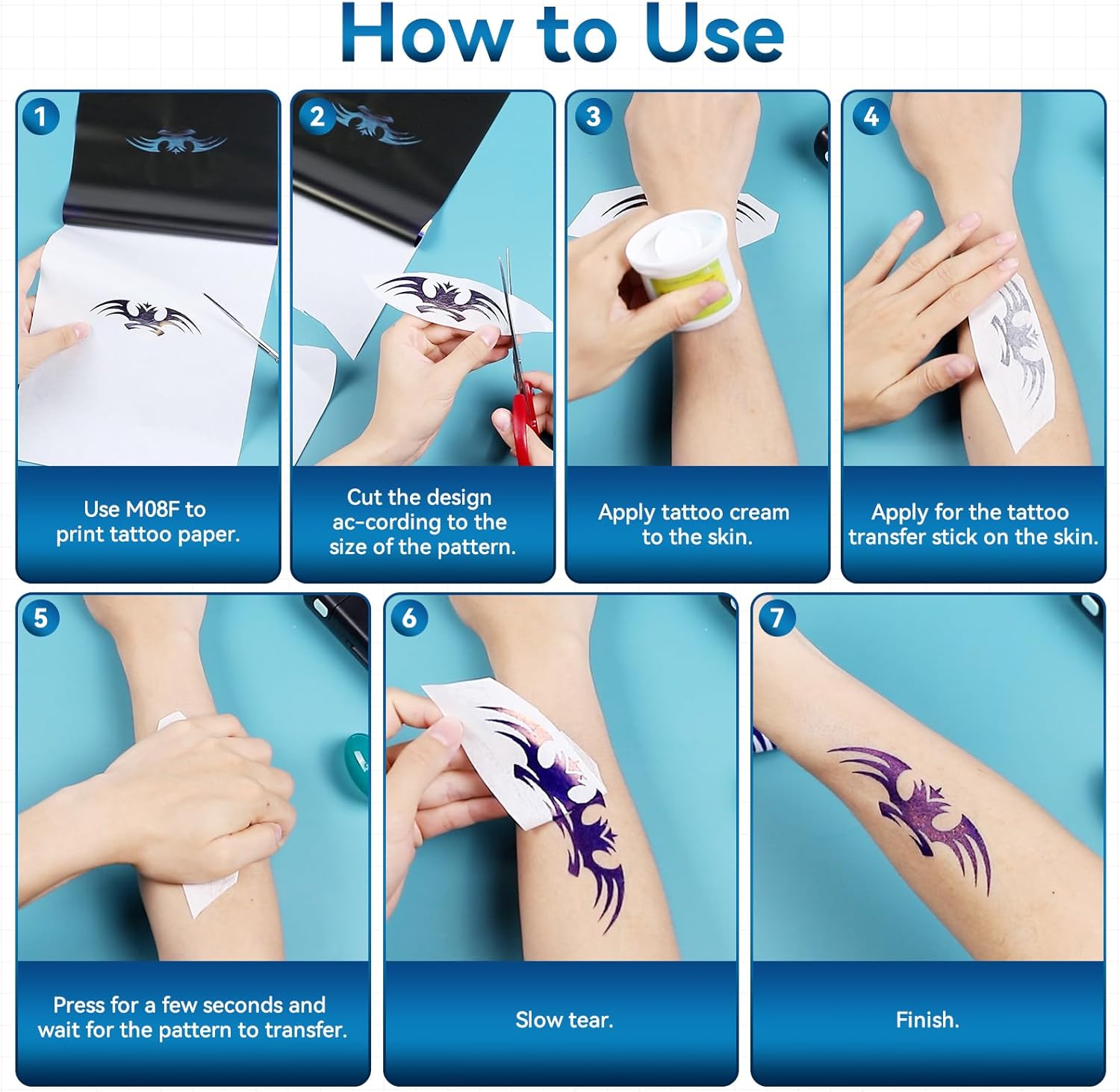 How to Use

1

Use M08F to print tattoo paper.

2

Cut the design ac-cording to the size of the pattern.

3

Apply tattoo cream to the skin.

4

Apply for the tattoo transfer stick on the skin.

5

Press for a few seconds and wait for the pattern to transfer.

6

Slow tear.

7

Finish.