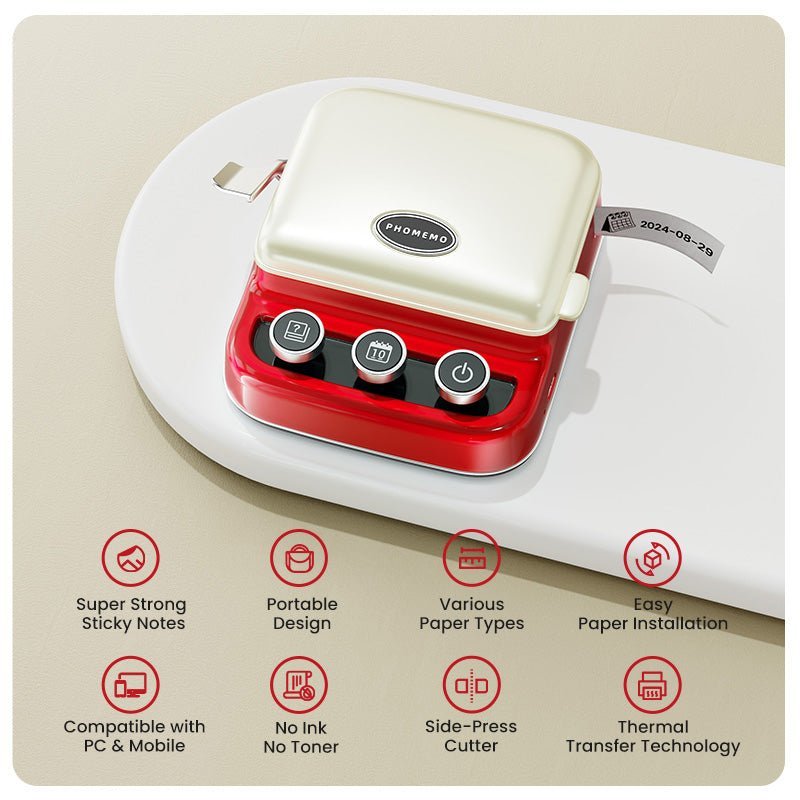 PHOMEMO

2024-08-29

10

Super Strong Sticky Notes

Portable Design

Various Paper Types

Easy Paper Installation

Compatible with PC & Mobile

No Ink No Toner

Side-Press Cutter

Thermal Transfer Technology